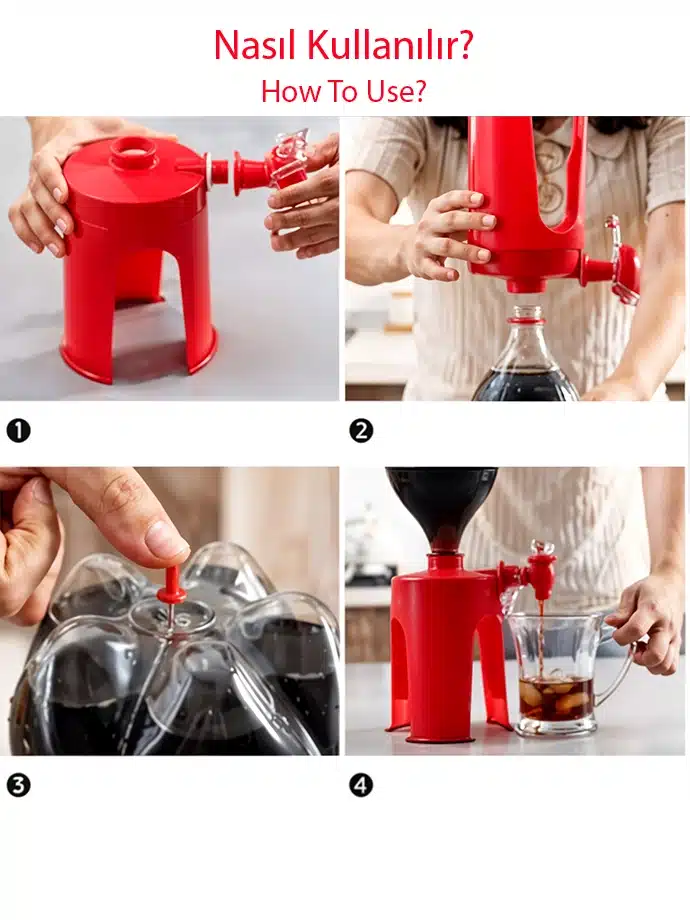 Nasıl Kullanılır?
How To Use?

1

2

3

4